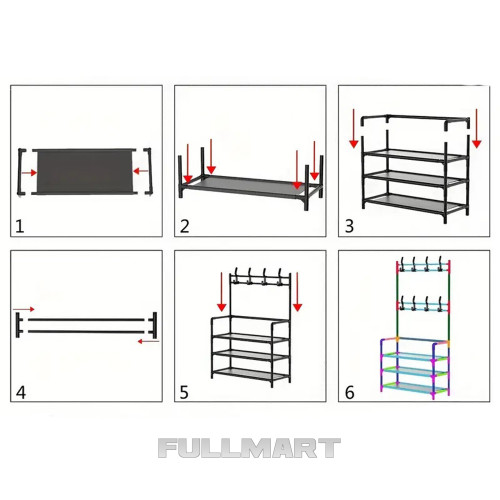 1

2

3

4

5

6

FULLMART